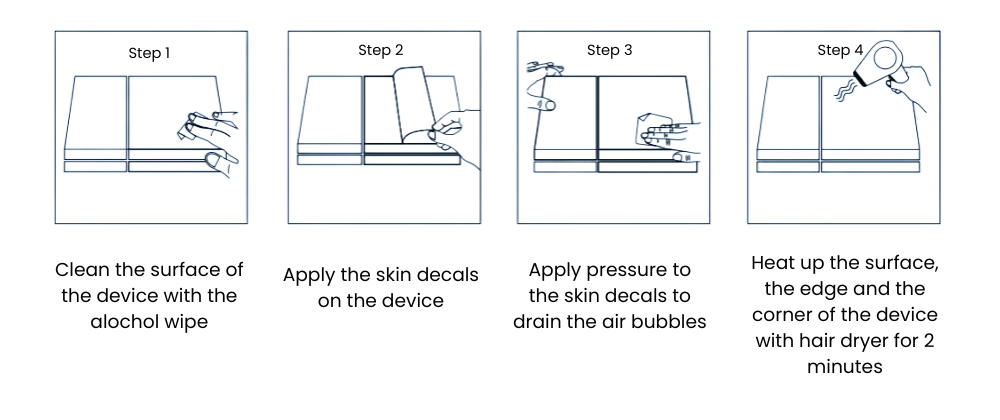 Step 1

Clean the surface of the device with the alochol wipe

Step 2

Apply the skin decals on the device

Step 3

Apply pressure to the skin decals to drain the air bubbles

Step 4

Heat up the surface, the edge and the corner of the device with hair dryer for 2 minutes